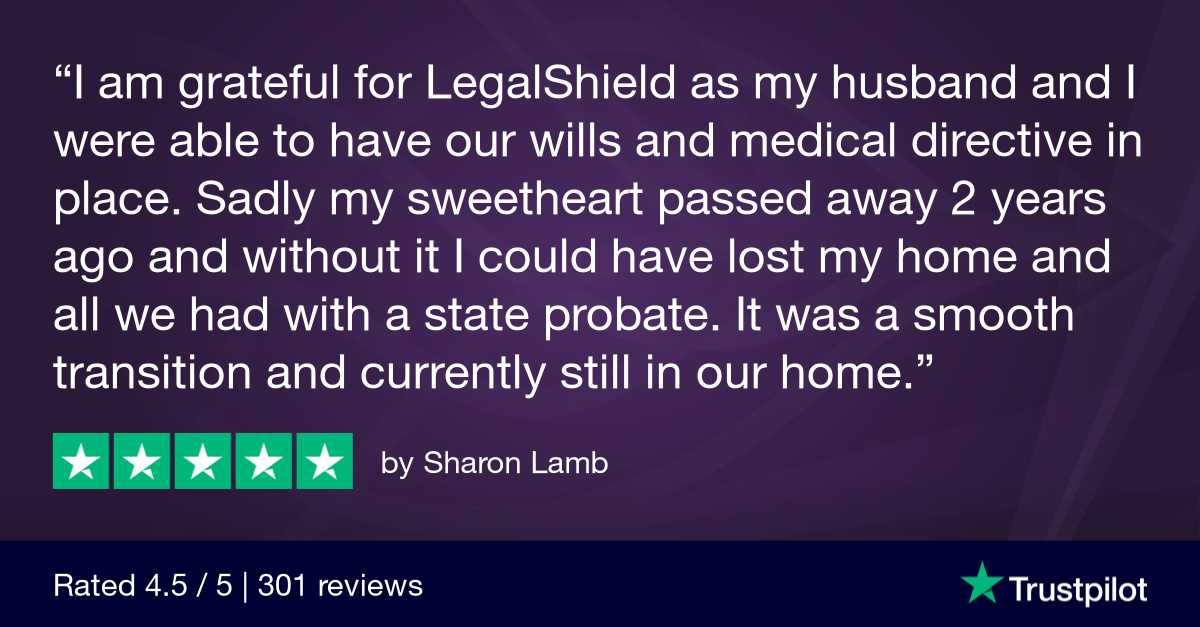 "I am grateful for LegalShield as my husband and I were able to have our wills and medical directive in place. Sadly my sweetheart passed away 2 years ago and without it I could have lost my home and all we had with a state probate. It was a smooth transition and currently still in our home."

by Sharon Lamb

Rated 4.5 / 5 | 301 reviews

Trustpilot