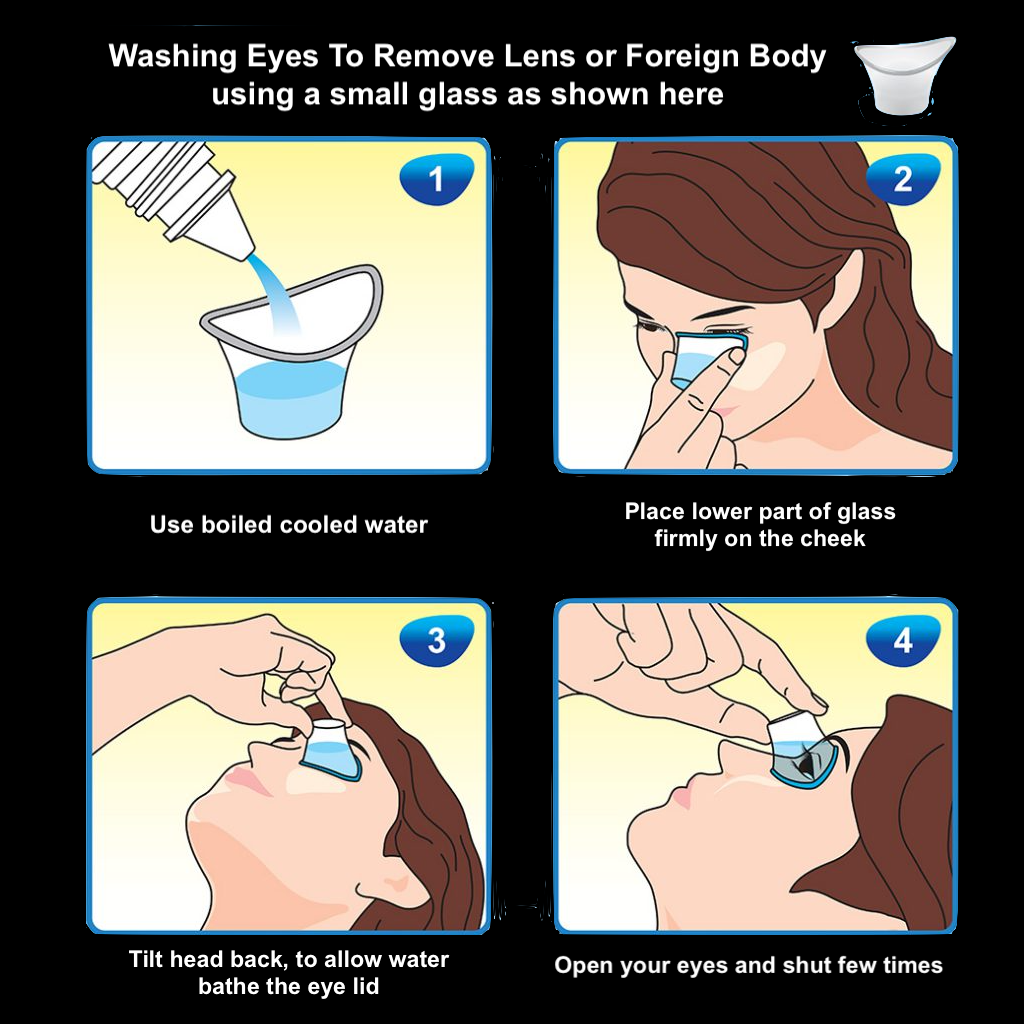 Washing Eyes To Remove Lens or Foreign Body
using a small glass as shown here

1

Use boiled cooled water

2

Place lower part of glass firmly on the cheek

3

Tilt head back, to allow water bathe the eye lid

4

Open your eyes and shut few times