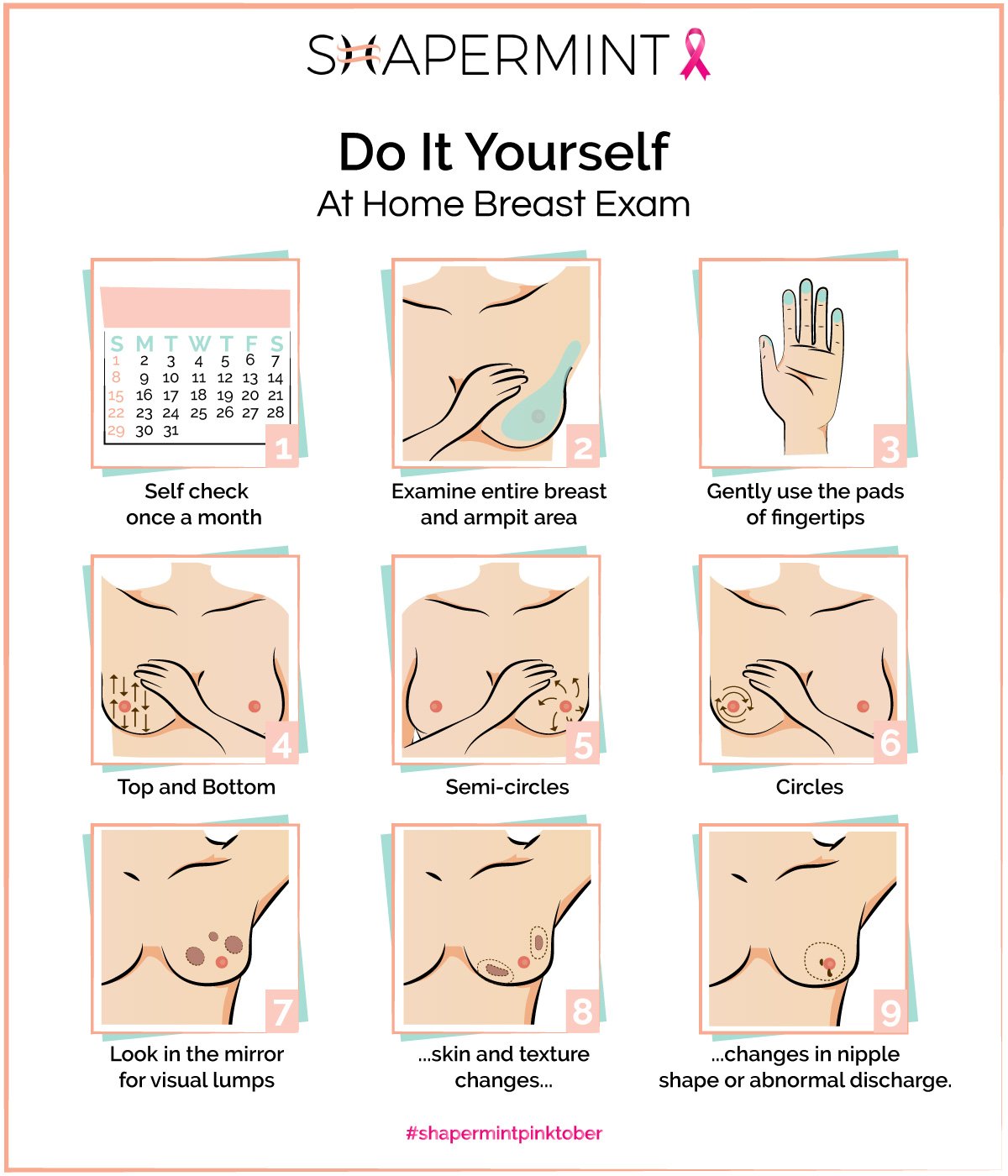 SHAPERMINT

Do It Yourself
At Home Breast Exam

| S | M | T | W | T | F | S |
|---|---|---|---|---|---|---|
| 1 | 2 | 3 | 4 | 5 | 6 | 7 |
| 8 | 9 | 10 | 11 | 12 | 13 | 14 |
| 15 | 16 | 17 | 18 | 19 | 20 | 21 |
| 22 | 23 | 24 | 25 | 26 | 27 | 28 |
| 29 | 30 | 31 | | | | |

1
Self check once a month

2
Examine entire breast and armpit area

3
Gently use the pads of fingertips

4
Top and Bottom

5
Semi-circles

6
Circles

7
Look in the mirror for visual lumps

8
...skin and texture changes...

9
...changes in nipple shape or abnormal discharge.

#shapermintpinktober